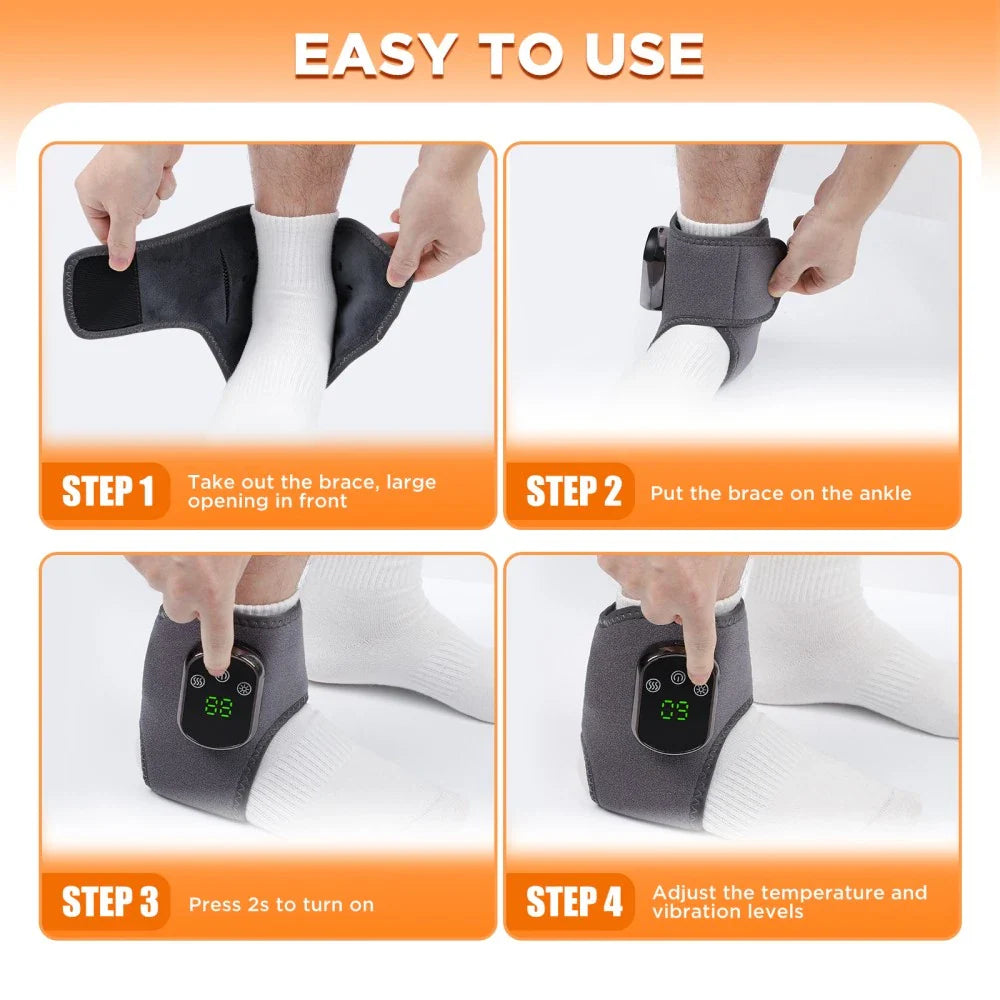 EASY TO USE

STEP 1 Take out the brace, large opening in front

STEP 2 Put the brace on the ankle

88

STEP 3 Press 2s to turn on

03

STEP 4 Adjust the temperature and vibration levels